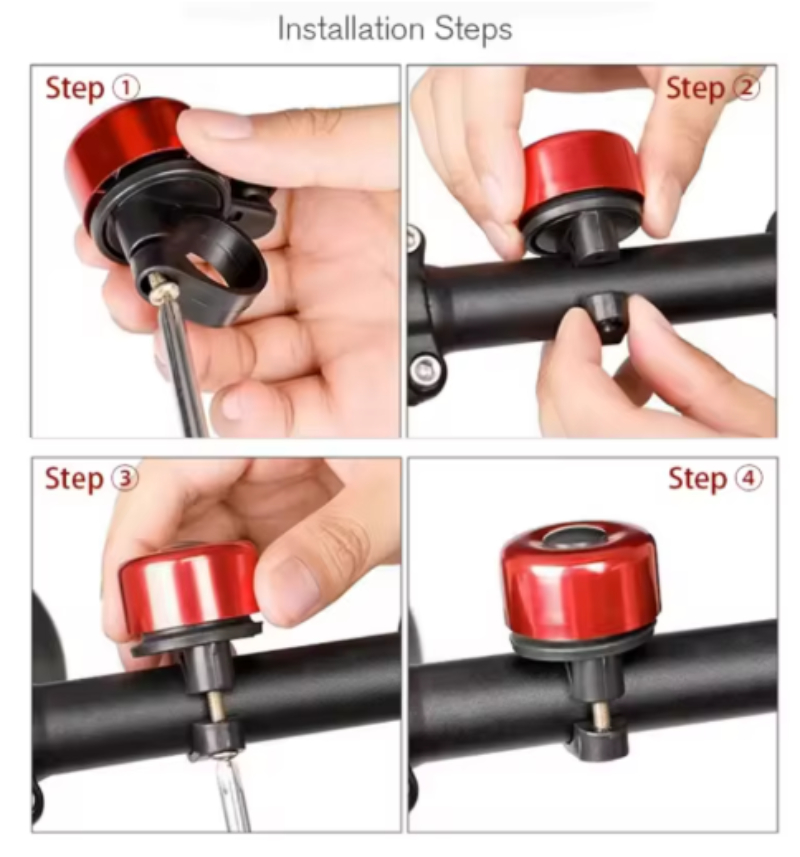 Installation Steps

Step ①

Step ②

Step ③

Step ④